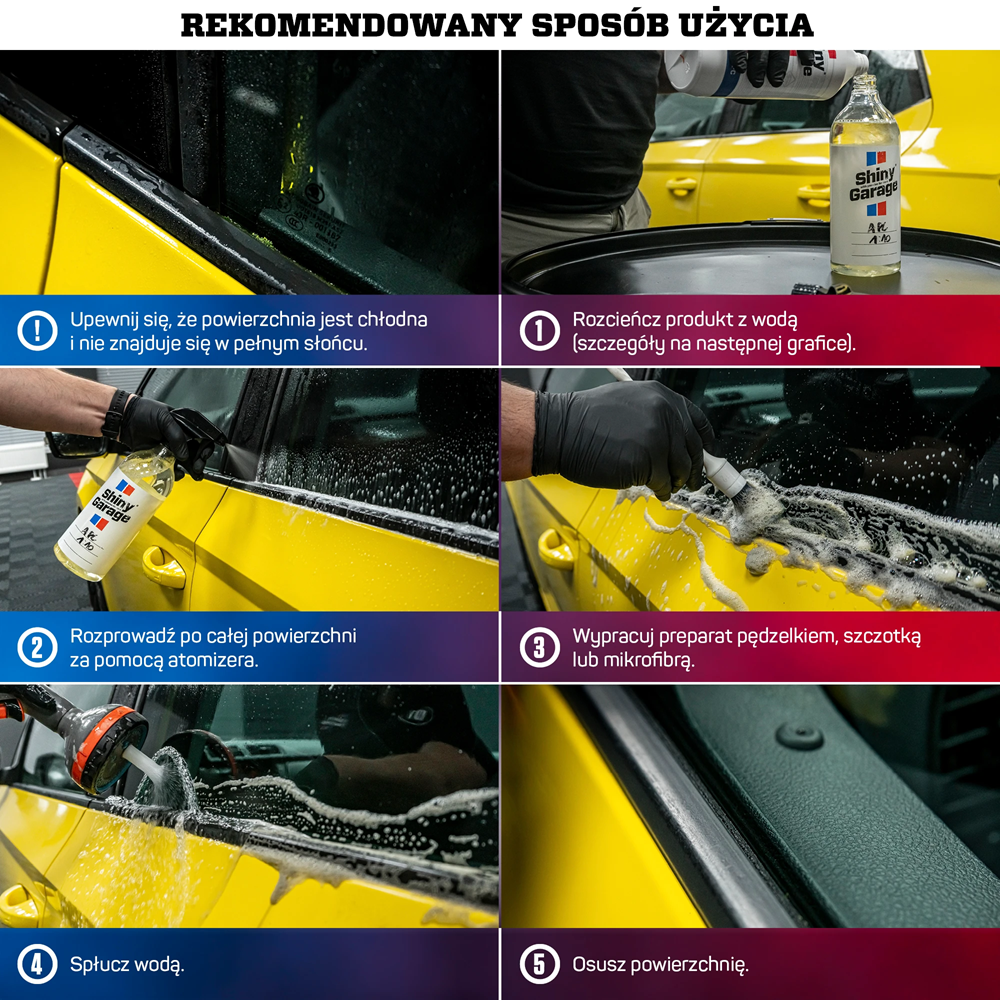 REKOMENDOWANY SPOSÓB UŻYCIA

Shiny Garage
APC 1:10

!
Upewnij się, że powierzchnia jest chłodna i nie znajduje się w pełnym słońcu.

1
Rozcieńcz produkt z wodą (szczegóły na następnej grafice).

Shiny Garage
APC 1:10

2
Rozprowadź po całej powierzchni za pomocą atomizera.

3
Wypracuj preparat pędzelkiem, szczotką lub mikrofibrą.

4
Spłucz wodą.

5
Osusz powierzchnię.